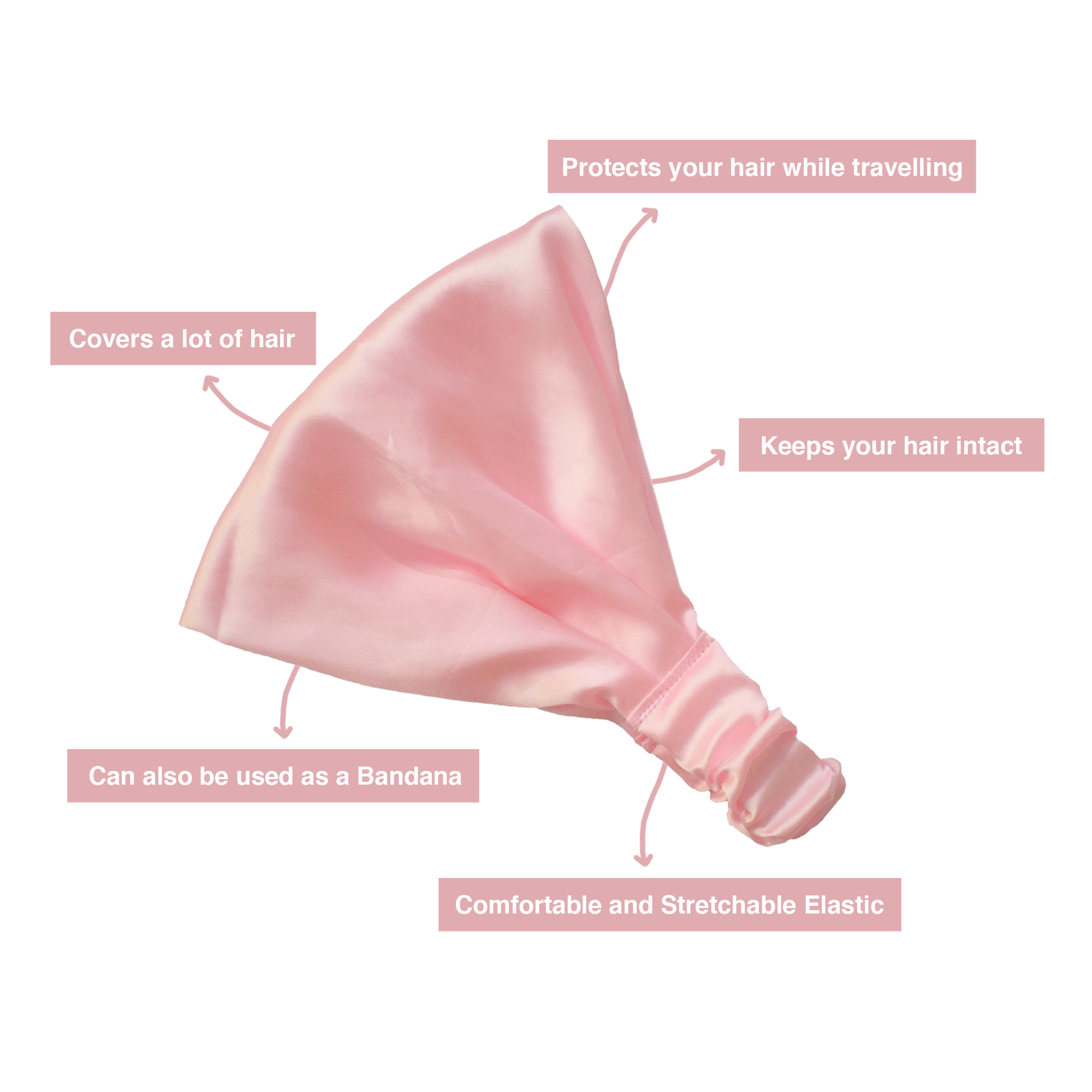 Protects your hair while travelling

Covers a lot of hair

Keeps your hair intact

Can also be used as a Bandana

Comfortable and Stretchable Elastic