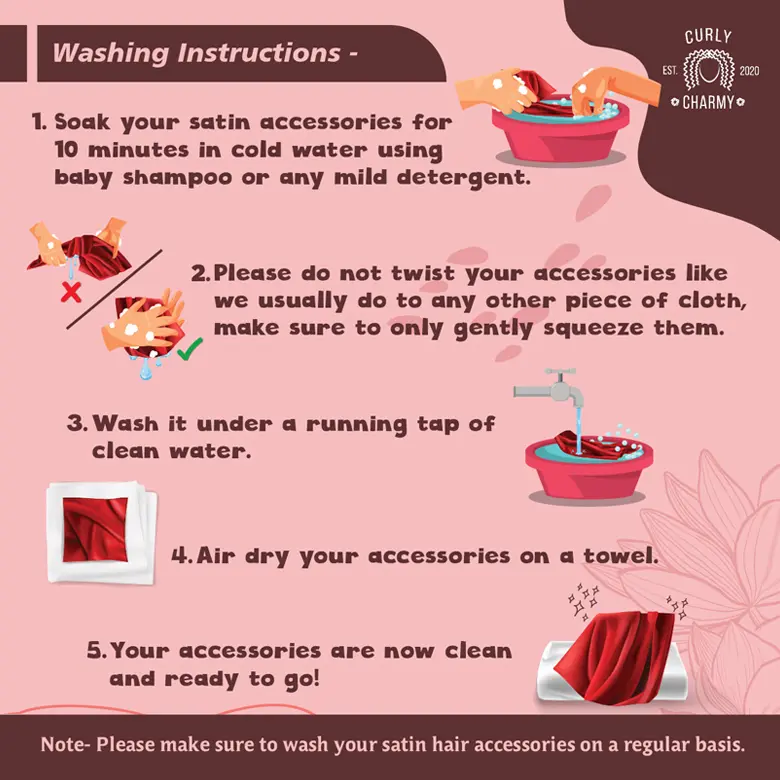 Washing Instructions -

CURLY
EST. 2020
CHARMY

1. Soak your satin accessories for 10 minutes in cold water using baby shampoo or any mild detergent.

2. Please do not twist your accessories like we usually do to any other piece of cloth, make sure to only gently squeeze them.

3. Wash it under a running tap of clean water.

4. Air dry your accessories on a towel.

5. Your accessories are now clean and ready to go!

Note- Please make sure to wash your satin hair accessories on a regular basis.