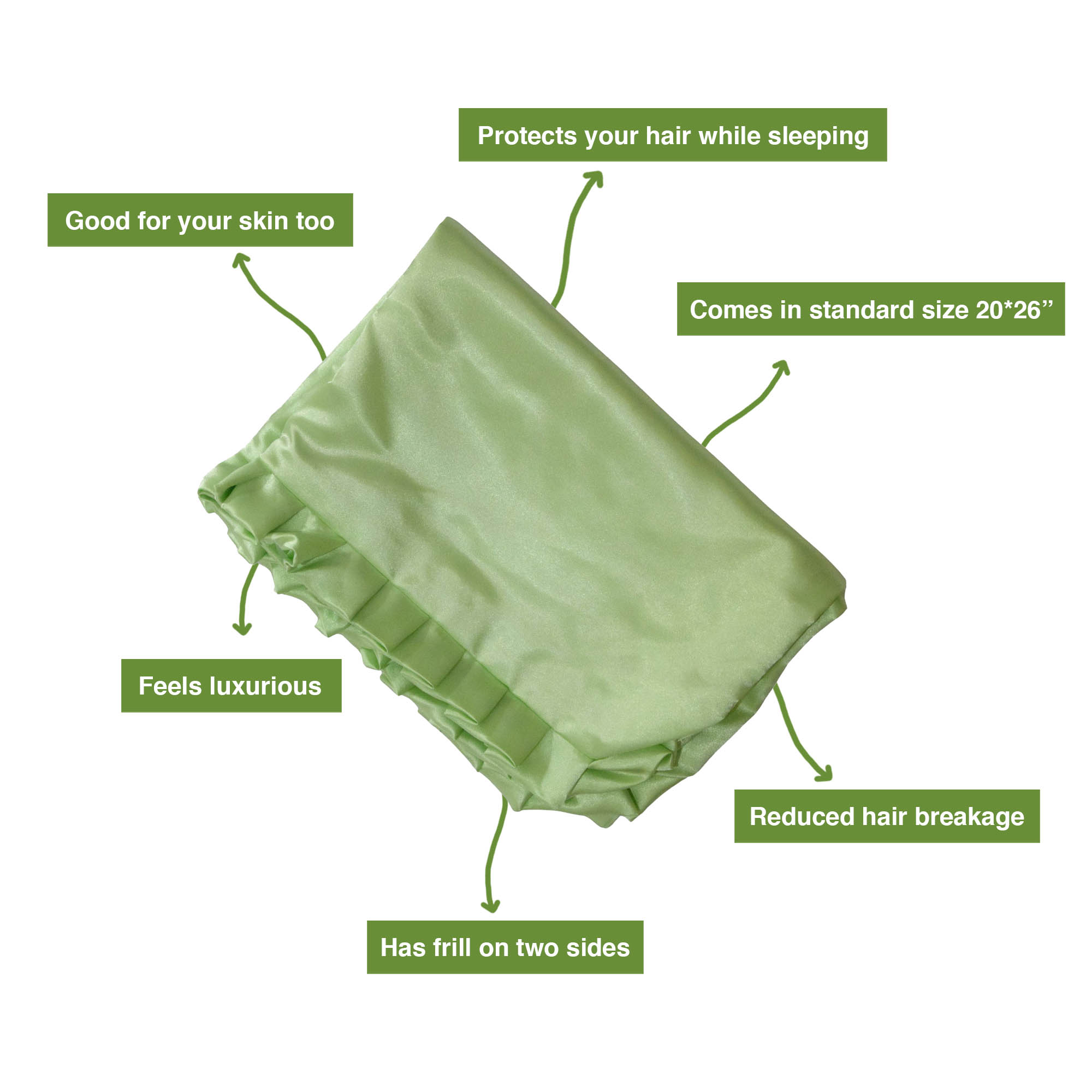 Protects your hair while sleeping

Good for your skin too

Comes in standard size 20*26”

Feels luxurious

Reduced hair breakage

Has frill on two sides